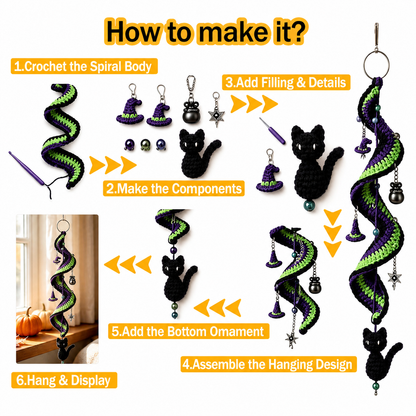 How to make it?

1.Crochet the Spiral Body

2.Make the Components

3.Add Filling & Details

4.Assemble the Hanging Design

5.Add the Bottom Omament

6.Hang & Display